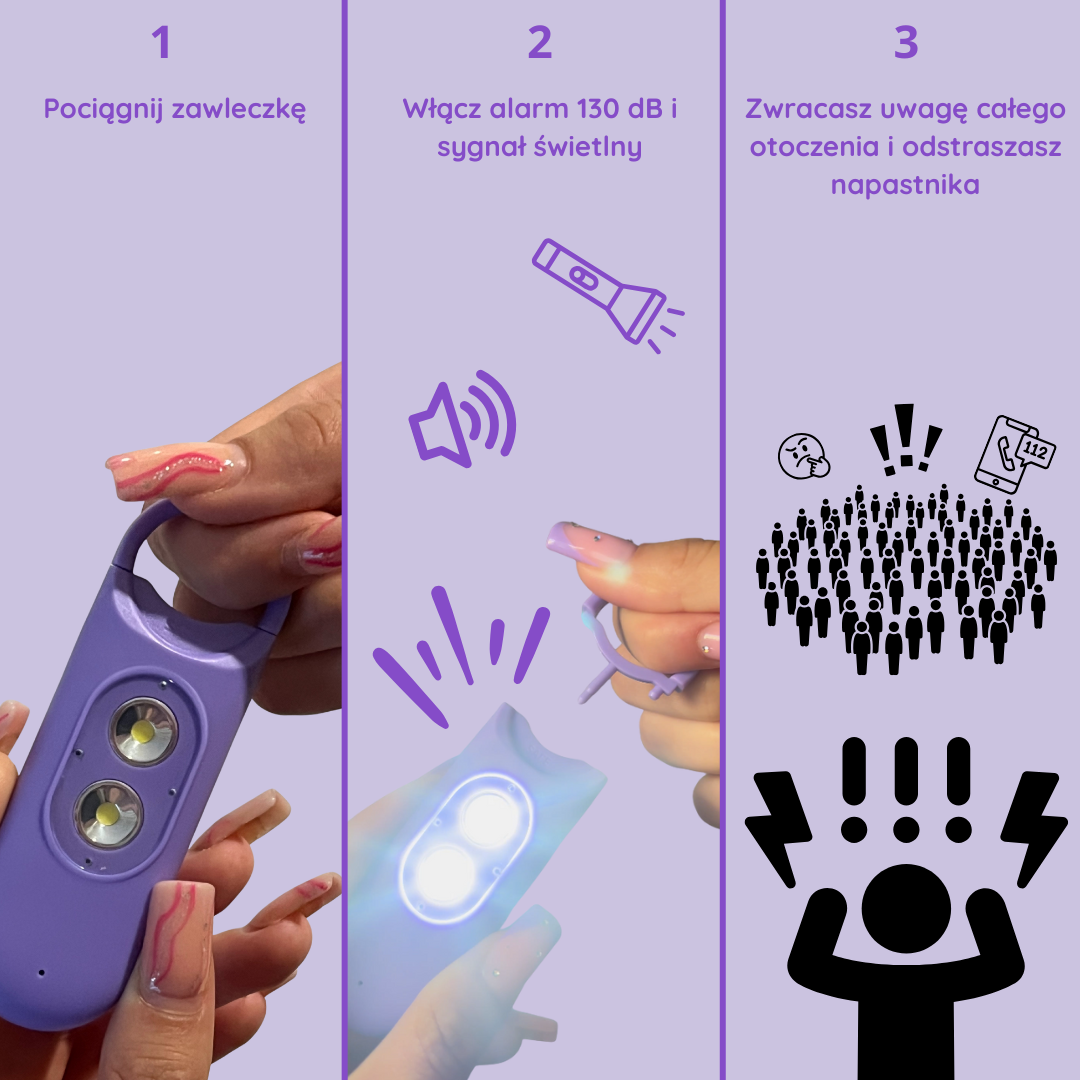 1

Pociągnij zawleczkę

2

Włącz alarm 130 dB i sygnał świetlny

3

Zwracasz uwagę całego otoczenia i odstraszasz napastnika

112